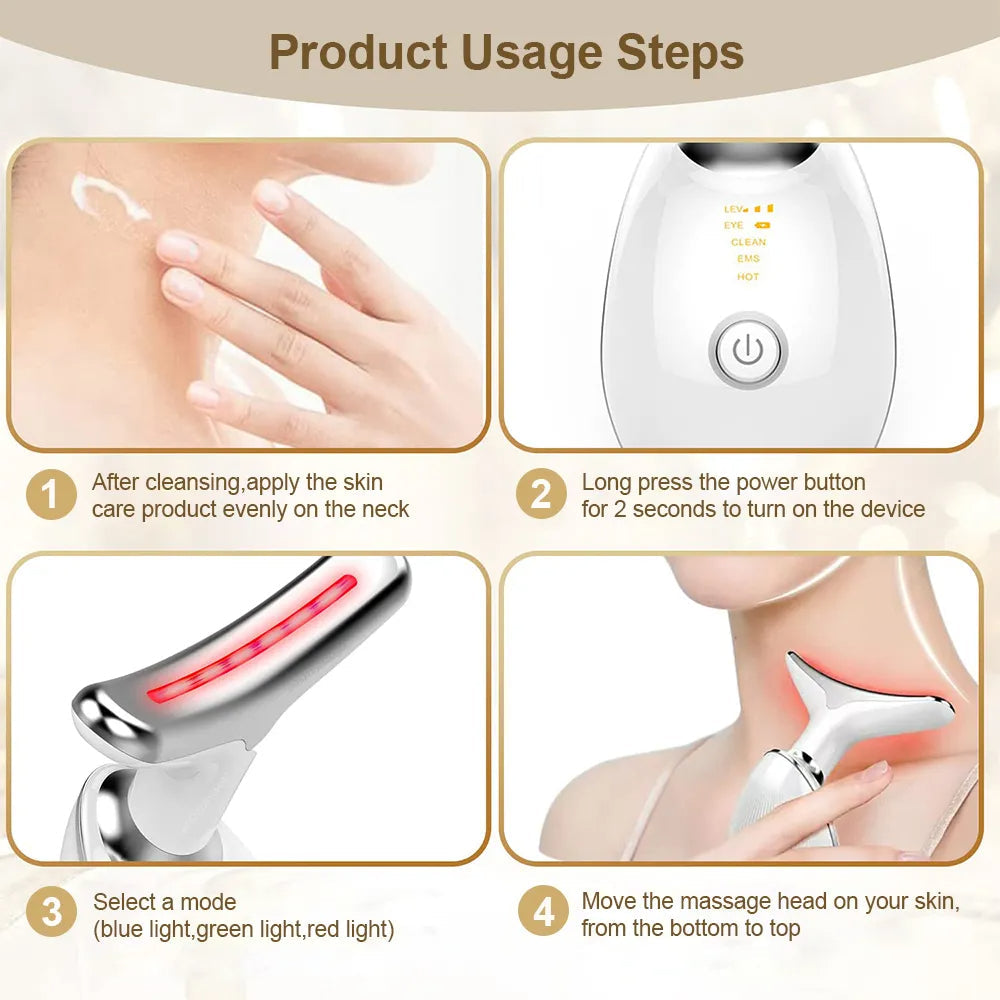 Product Usage Steps

LEV
EYE
CLEAN
EMS
HOT

1 After cleansing,apply the skin care product evenly on the neck

2 Long press the power button for 2 seconds to turn on the device

3 Select a mode (blue light,green light,red light)

4 Move the massage head on your skin, from the bottom to top